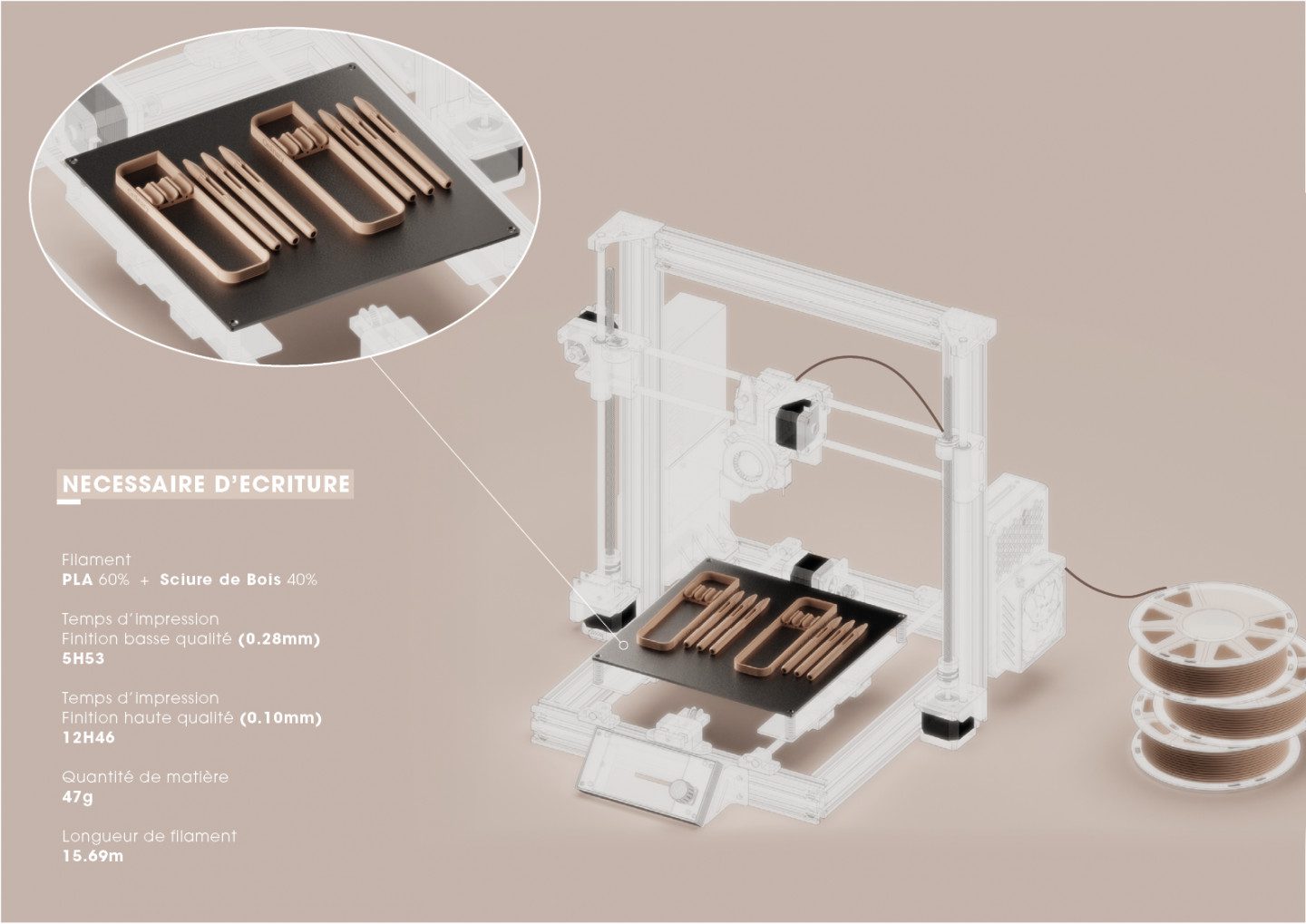 NECESSAIRE D'ECRITURE

Filament
PLA 60% + Sciure de Bois 40%

Temps d'impression
Finition basse qualité (0.28mm)
5H53

Temps d'impression
Finition haute qualité (0.10mm)
12H46

Quantité de matière
47g

Longueur de filament
15.69m